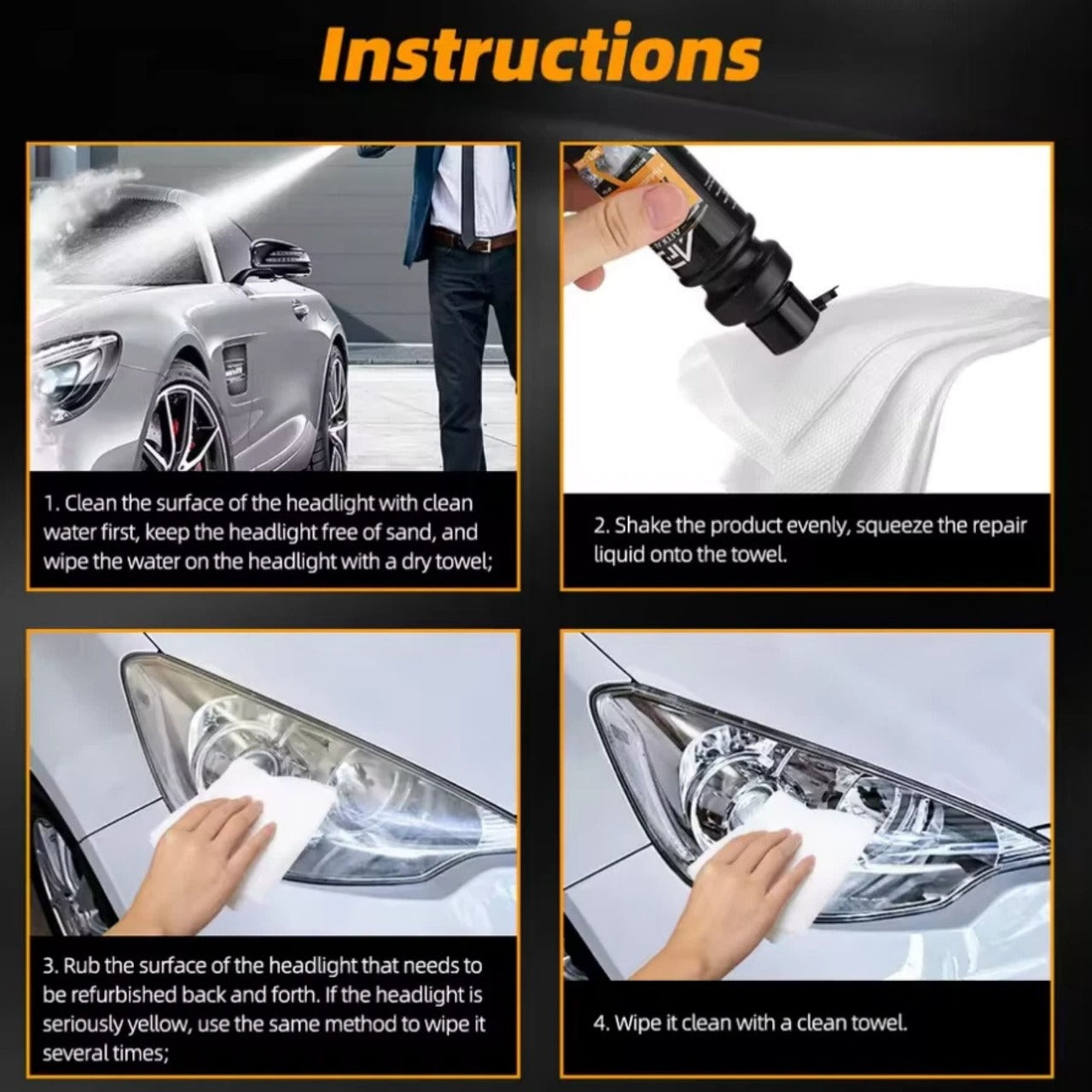 Instructions

1. Clean the surface of the headlight with clean water first, keep the headlight free of sand, and wipe the water on the headlight with a dry towel;

2. Shake the product evenly, squeeze the repair liquid onto the towel.

3. Rub the surface of the headlight that needs to be refurbished back and forth. If the headlight is seriously yellow, use the same method to wipe it several times;

4. Wipe it clean with a clean towel.